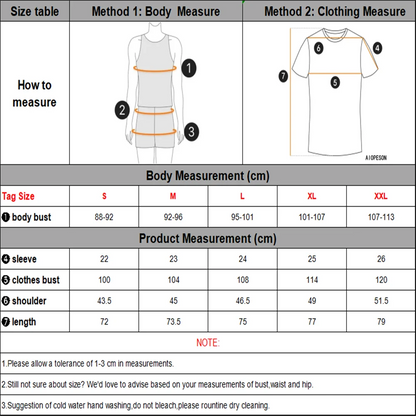 | Size table | Method 1: Body Measure | Method 2: Clothing Measure |
|---|---|---|
| How to measure | 1 2 3 | 6 4 7 5 AIOPESON |

Body Measurement (cm)

| Tag Size | S | M | L | XL | XXL |
|---|---|---|---|---|---|
| ❶ body bust | 88-92 | 92-96 | 95-101 | 101-107 | 107-113 |

Product Measurement (cm)

| | | | | | |
|---|---|---|---|---|---|
| ❹ sleeve | 22 | 23 | 24 | 25 | 26 |
| ❺ clothes bust | 100 | 104 | 108 | 114 | 120 |
| ❻ shoulder | 43.5 | 45 | 46.5 | 49 | 51.5 |
| ❼ length | 72 | 73.5 | 75 | 77 | 79 |

NOTE:

1.Please allow a tolerance of 1-3 cm in measurements.

2.Still not sure about size? We'd love to advise based on your measurements of bust,waist and hip.

3.Suggestion of cold water hand washing,do not bleach,please rountine dry cleaning.